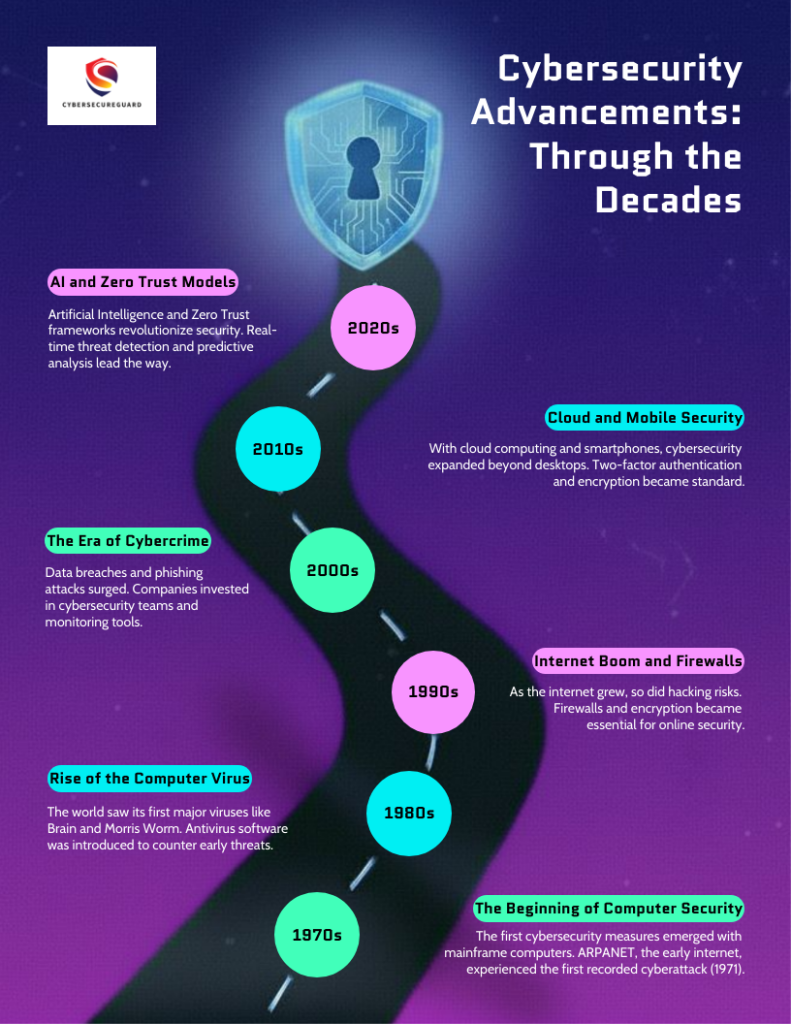 CYBERSECUREGUARD

Cybersecurity Advancements: Through the Decades

AI and Zero Trust Models

Artificial Intelligence and Zero Trust frameworks revolutionize security. Real-time threat detection and predictive analysis lead the way.

2020s

Cloud and Mobile Security

With cloud computing and smartphones, cybersecurity expanded beyond desktops. Two-factor authentication and encryption became standard.

2010s

The Era of Cybercrime

Data breaches and phishing attacks surged. Companies invested in cybersecurity teams and monitoring tools.

2000s

Internet Boom and Firewalls

As the internet grew, so did hacking risks. Firewalls and encryption became essential for online security.

1990s

Rise of the Computer Virus

The world saw its first major viruses like Brain and Morris Worm. Antivirus software was introduced to counter early threats.

1980s

The Beginning of Computer Security

The first cybersecurity measures emerged with mainframe computers. ARPANET, the early internet, experienced the first recorded cyberattack (1971).

1970s